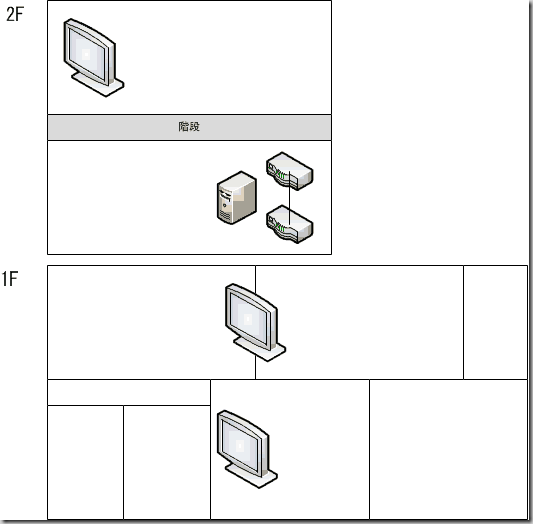 2F

階段

1F